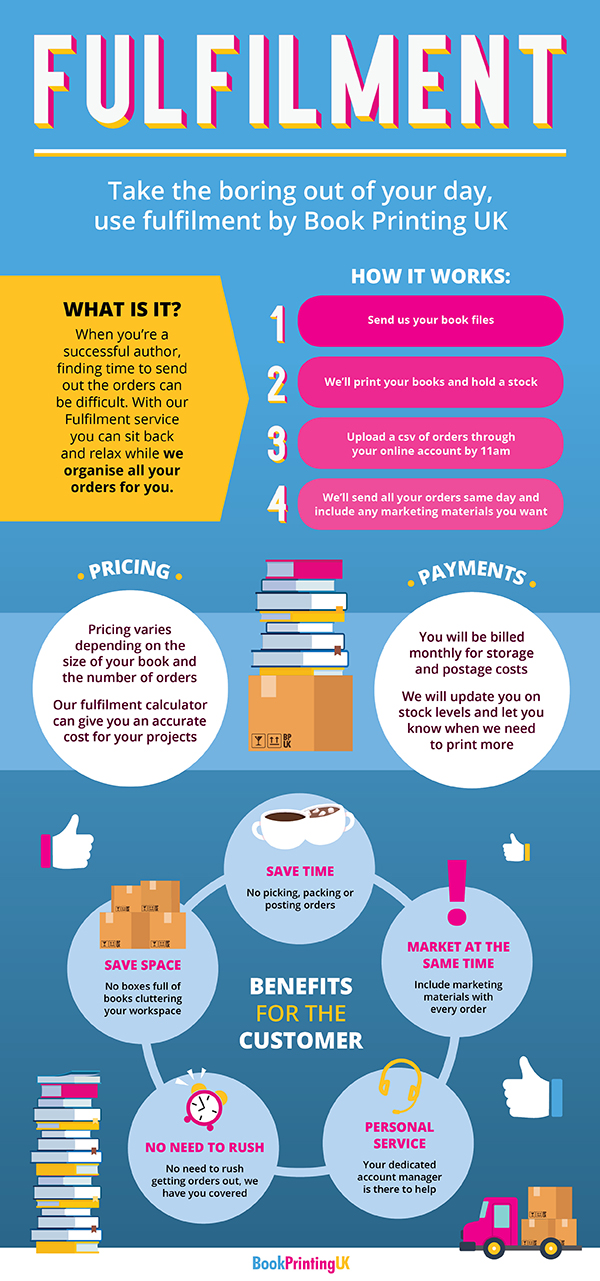 FULFILMENT

Take the boring out of your day, use fulfilment by Book Printing UK

WHAT IS IT?

When you're a successful author, finding time to send out the orders can be difficult. With our Fulfilment service you can sit back and relax while we organise all your orders for you.

HOW IT WORKS:

1 Send us your book files

2 We'll print your books and hold a stock

3 Upload a csv of orders through your online account by 11am

4 We'll send all your orders same day and include any marketing materials you want

PRICING

Pricing varies depending on the size of your book and the number of orders

Our fulfilment calculator can give you an accurate cost for your projects

BP UK

PAYMENTS

You will be billed monthly for storage and postage costs

We will update you on stock levels and let you know when we need to print more

SAVE TIME
No picking, packing or posting orders

SAVE SPACE
No boxes full of books cluttering your workspace

BENEFITS FOR THE CUSTOMER

MARKET AT THE SAME TIME
Include marketing materials with every order

NO NEED TO RUSH
No need to rush getting orders out, we have you covered

PERSONAL SERVICE
Your dedicated account manager is there to help

BookPrintingUK